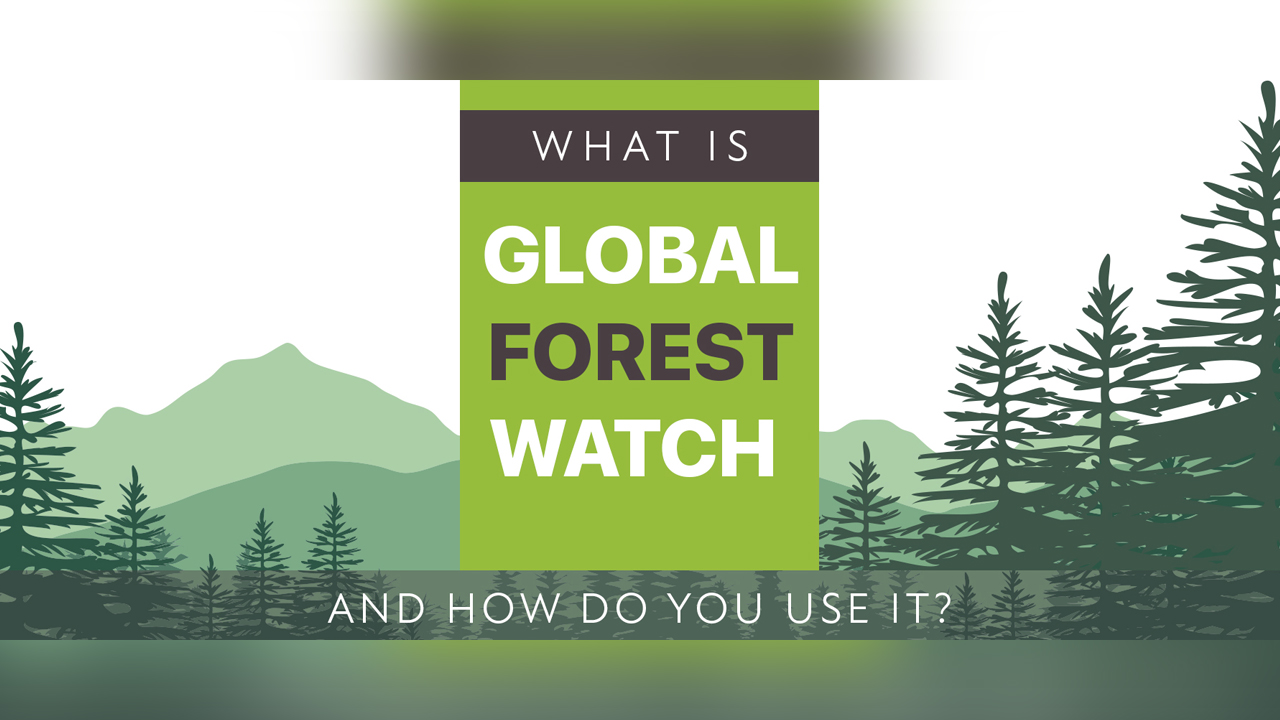 WHAT IS
GLOBAL FOREST WATCH
AND HOW DO YOU USE IT?