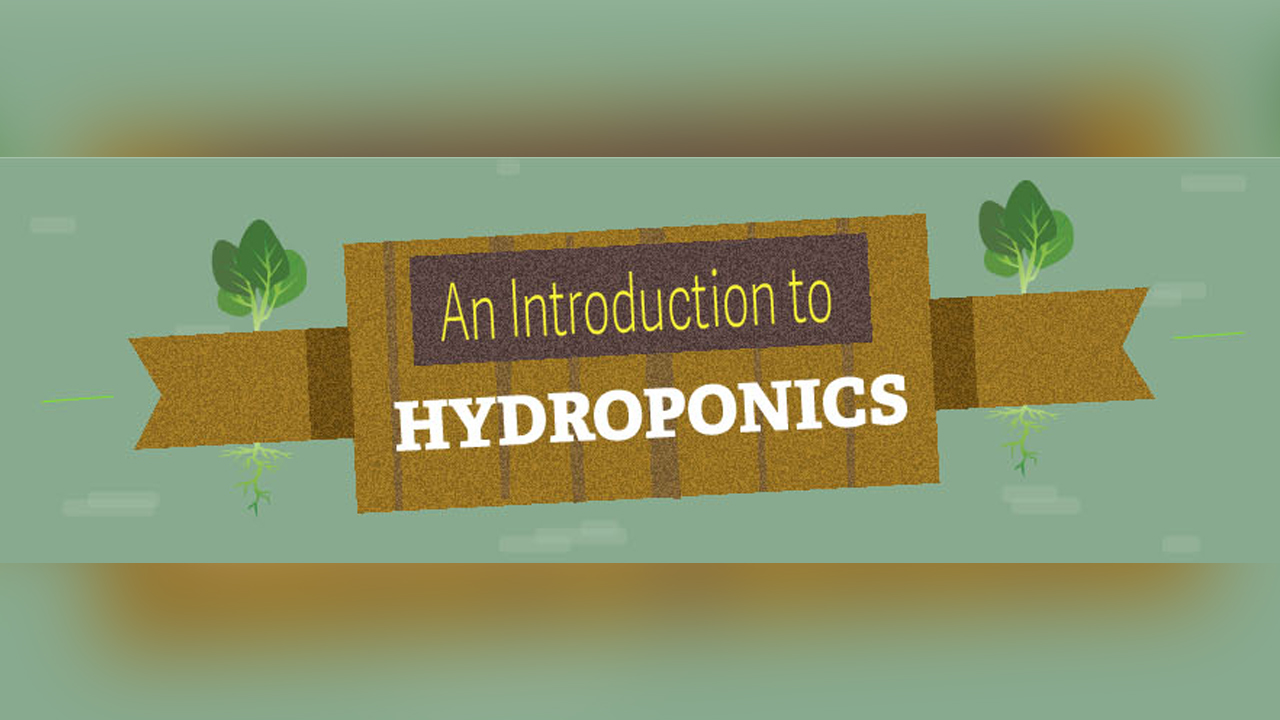 An Introduction to
HYDROPONICS