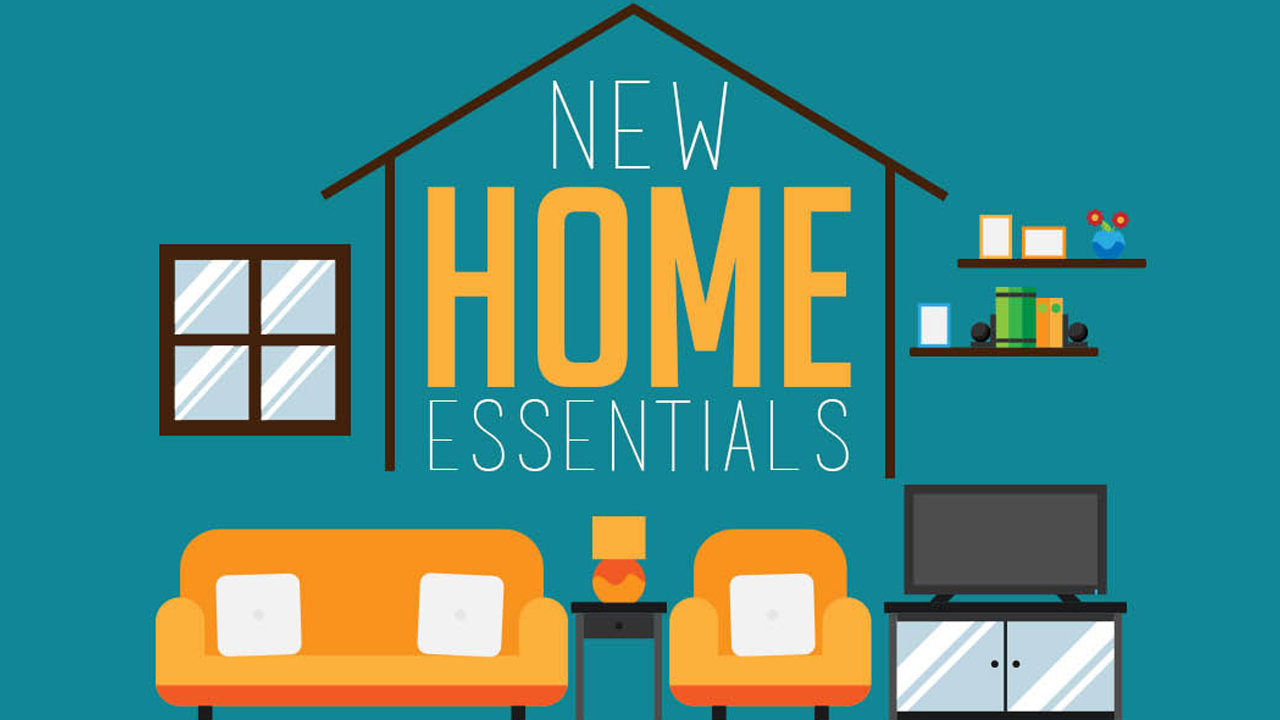 NEW
HOME
ESSENTIALS