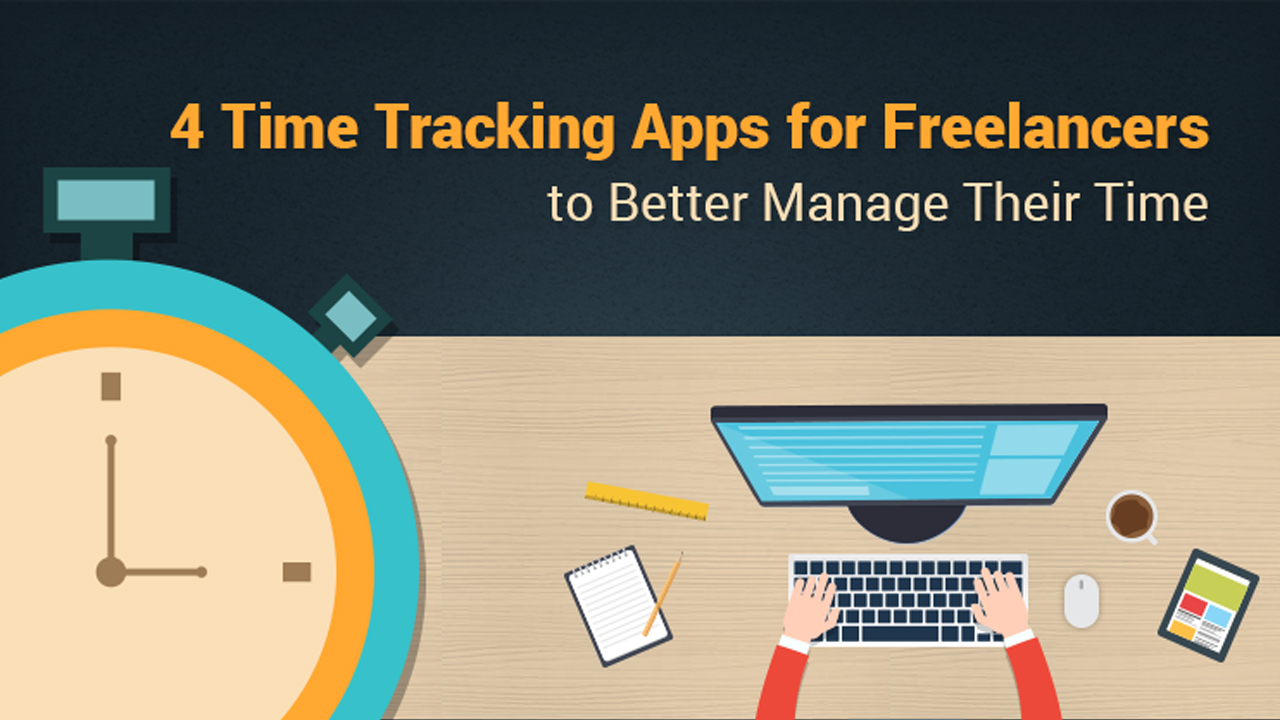 4 Time Tracking Apps for Freelancers
to Better Manage Their Time