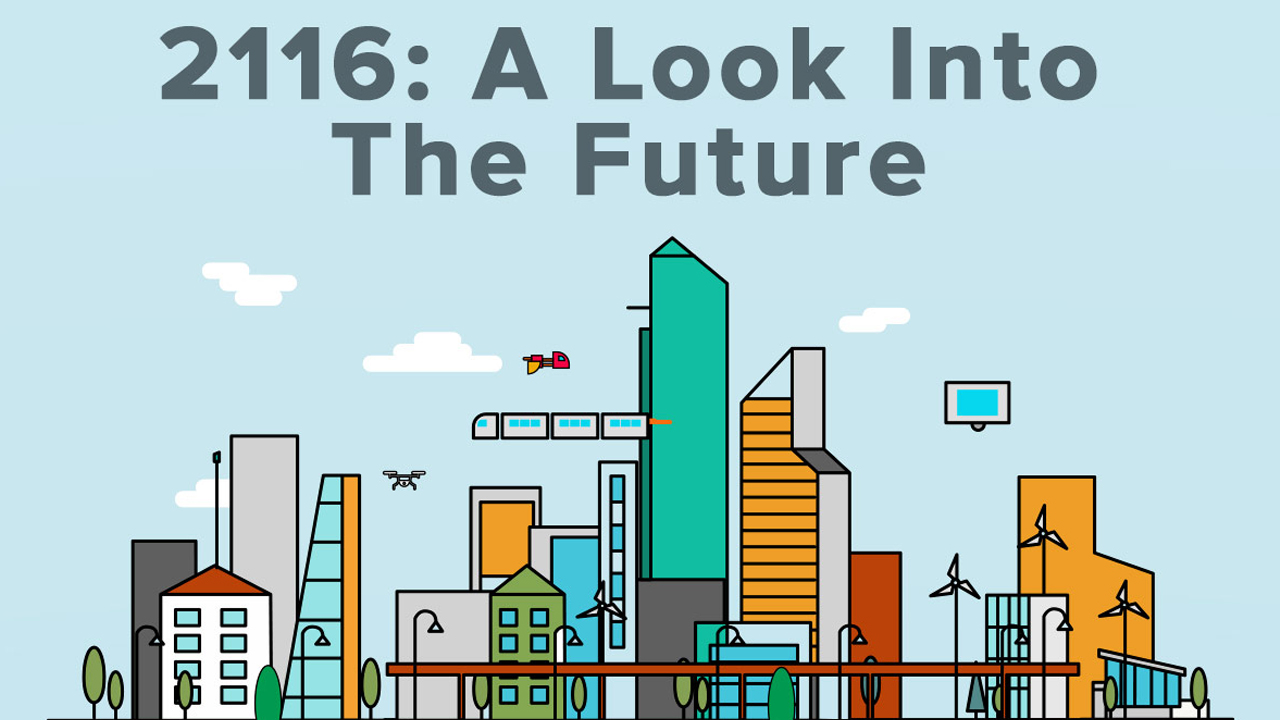 2116: A Look Into The Future