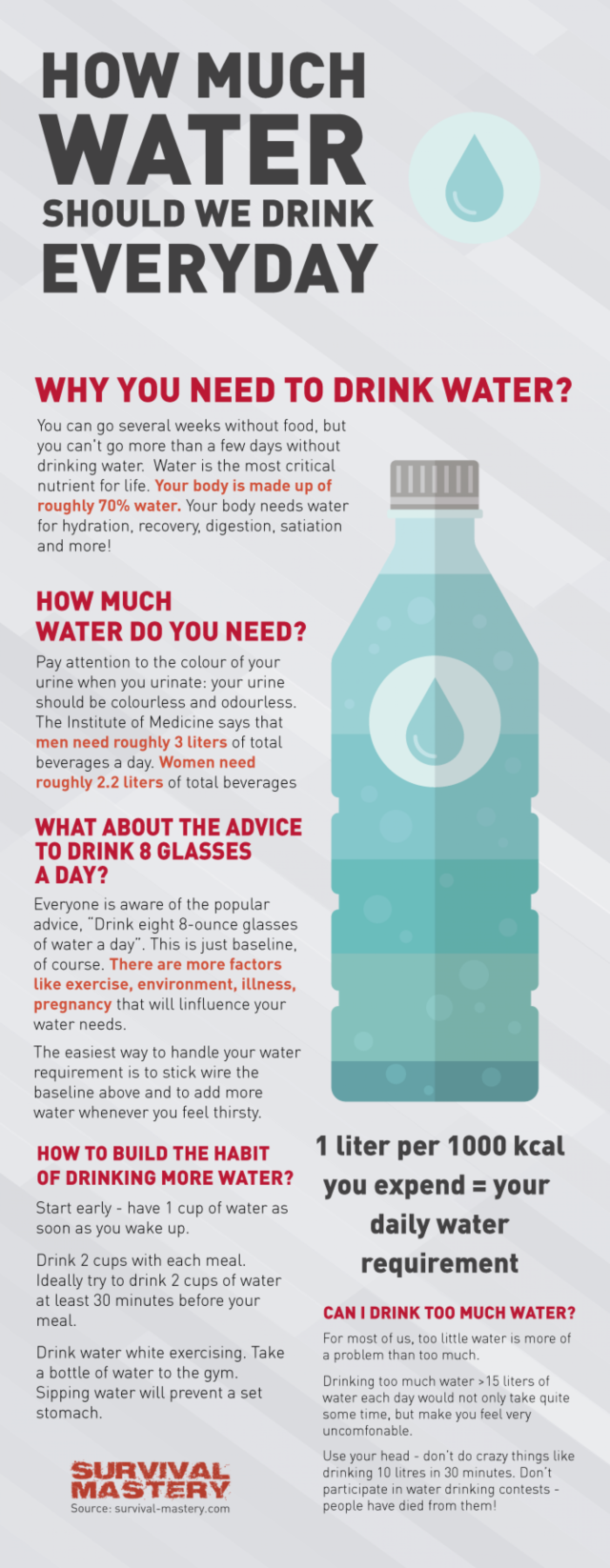 HOW MUCH WATER SHOULD WE DRINK EVERYDAY

WHY YOU NEED TO DRINK WATER?

You can go several weeks without food, but you can't go more than a few days without drinking water. Water is the most critical nutrient for life. Your body is made up of roughly 70% water. Your body needs water for hydration, recovery, digestion, satiation and more!

HOW MUCH WATER DO YOU NEED?

Pay attention to the colour of your urine when you urinate: your urine should be colourless and odourless. The Institute of Medicine says that men need roughly 3 liters of total beverages a day. Women need roughly 2.2 liters of total beverages

WHAT ABOUT THE ADVICE TO DRINK 8 GLASSES A DAY?

Everyone is aware of the popular advice, "Drink eight 8-ounce glasses of water a day". This is just baseline, of course. There are more factors like exercise, environment, illness, pregnancy that will linfluence your water needs.

The easiest way to handle your water requirement is to stick wire the baseline above and to add more water whenever you feel thirsty.

HOW TO BUILD THE HABIT OF DRINKING MORE WATER?

Start early - have 1 cup of water as soon as you wake up.

Drink 2 cups with each meal. Ideally try to drink 2 cups of water at least 30 minutes before your meal.

Drink water white exercising. Take a bottle of water to the gym. Sipping water will prevent a set stomach.

SURVIVAL MASTERY
Source: survival-mastery.com

1 liter per 1000 kcal you expend = your daily water requirement

CAN I DRINK TOO MUCH WATER?

For most of us, too little water is more of a problem than too much.

Drinking too much water >15 liters of water each day would not only take quite some time, but make you feel very uncomfonable.

Use your head - don't do crazy things like drinking 10 litres in 30 minutes. Don't participate in water drinking contests - people have died from them!