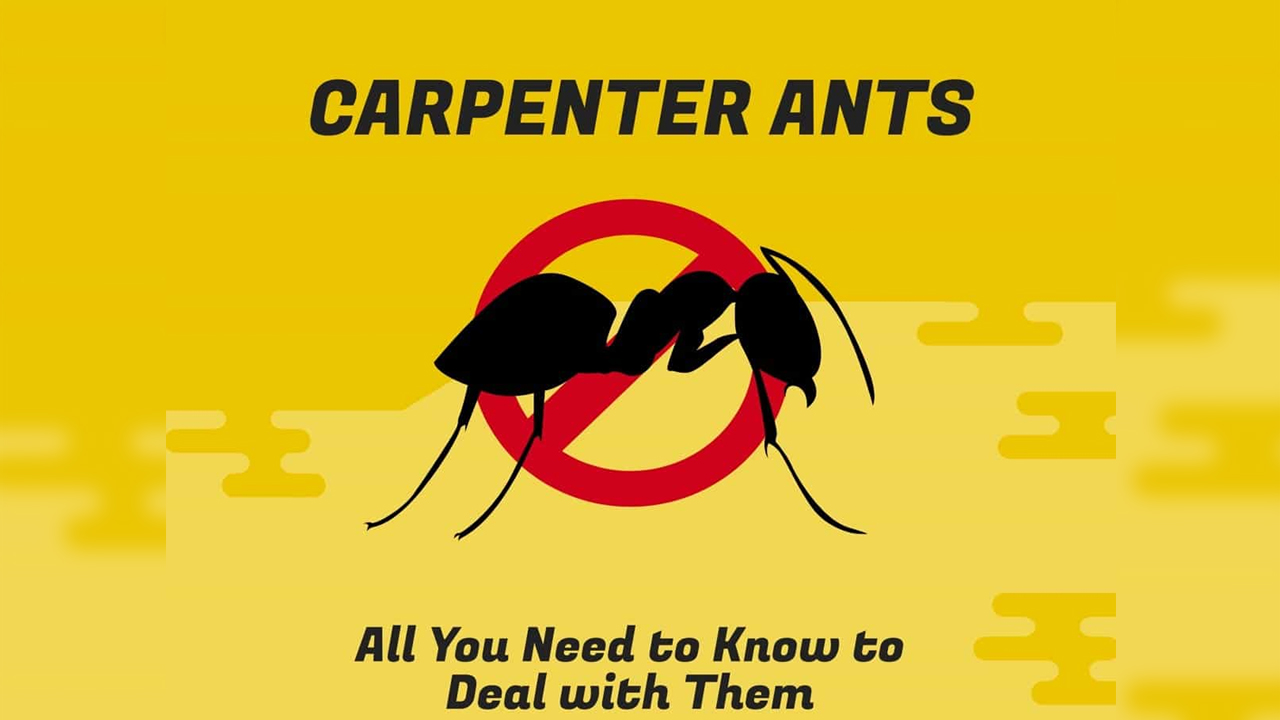 CARPENTER ANTS

All You Need to Know to Deal with Them