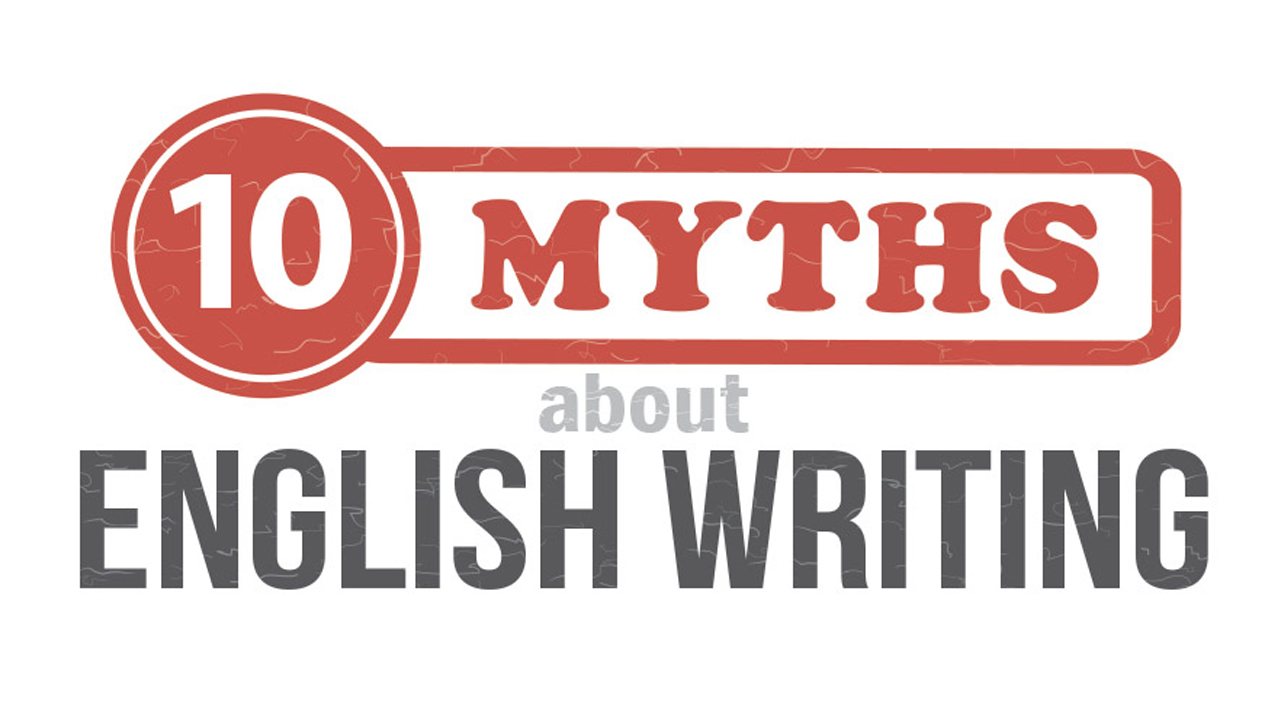 10 MYTHS
about
ENGLISH WRITING