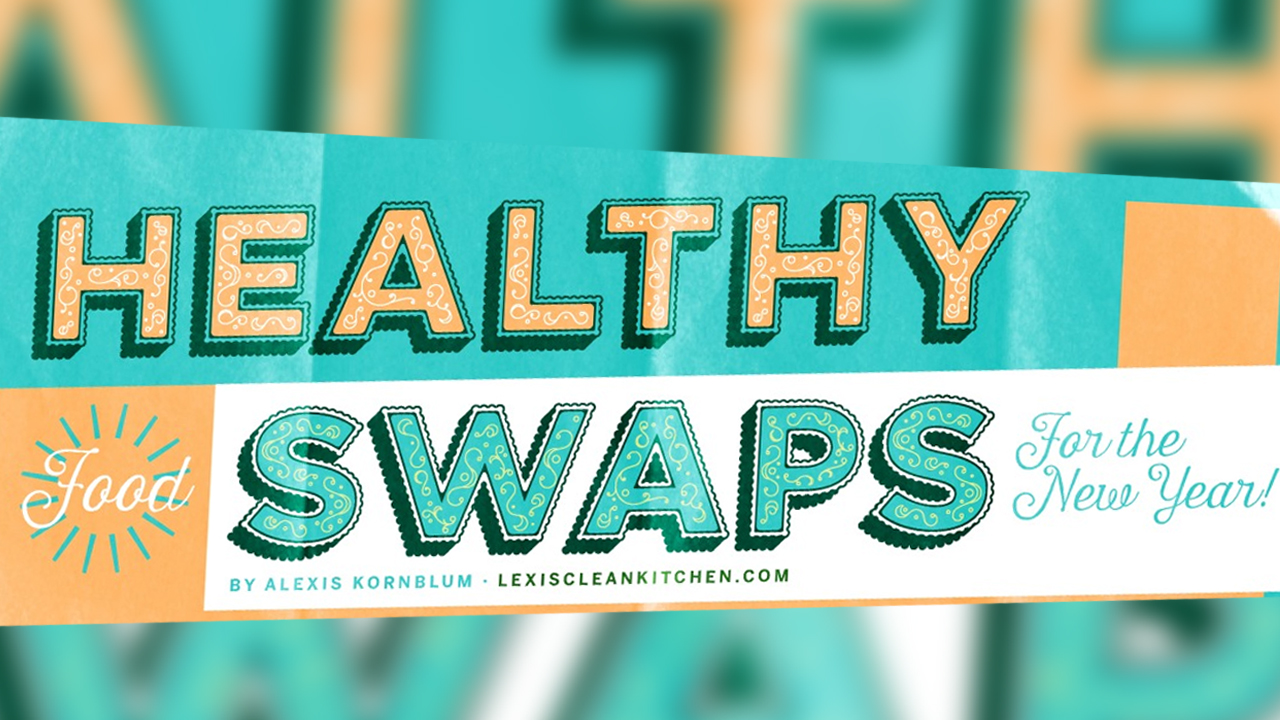 HEALTHY

Food SWAPS For the New Year!

BY ALEXIS KORNBLUM · LEXISCLEANKITCHEN.COM