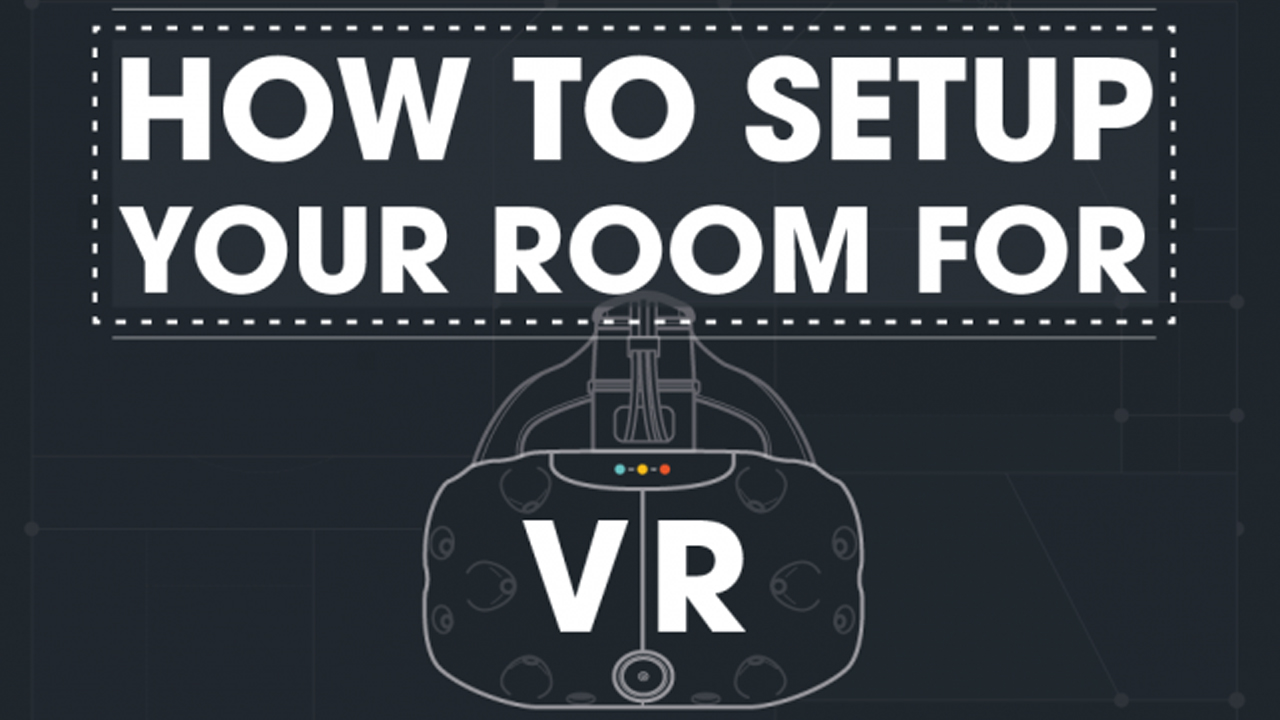 HOW TO SETUP
YOUR ROOM FOR

VR