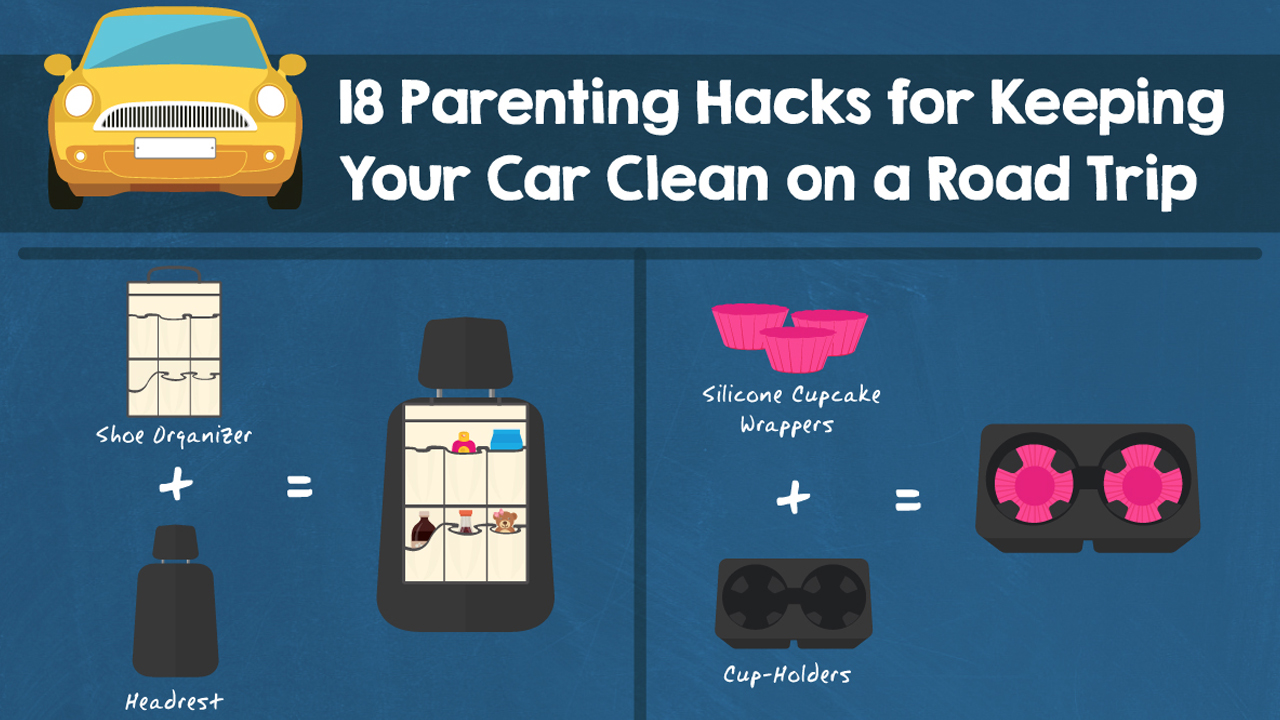 18 Parenting Hacks for Keeping Your Car Clean on a Road Trip

Shoe Organizer
+
Headrest
=

Silicone Cupcake Wrappers
+
Cup-Holders
=